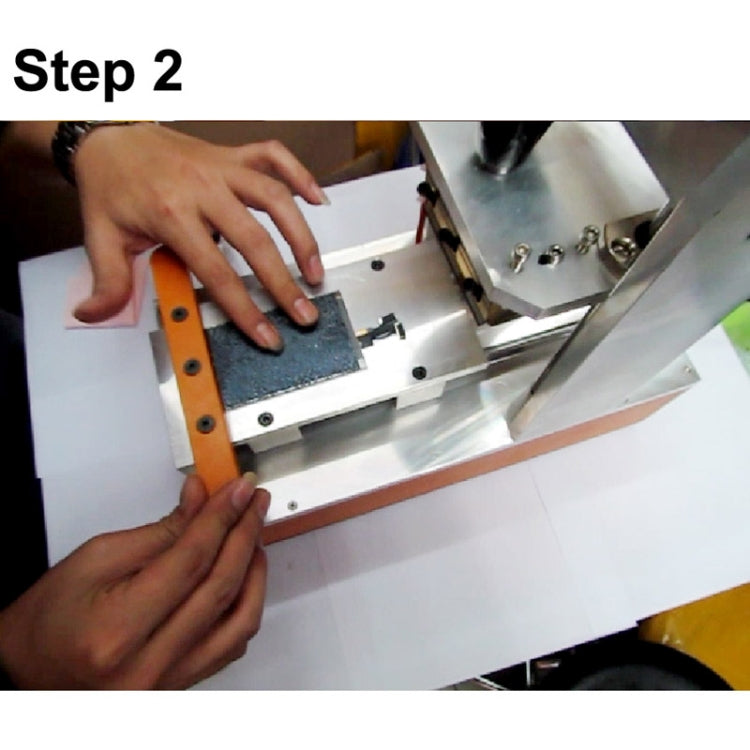 Step 2