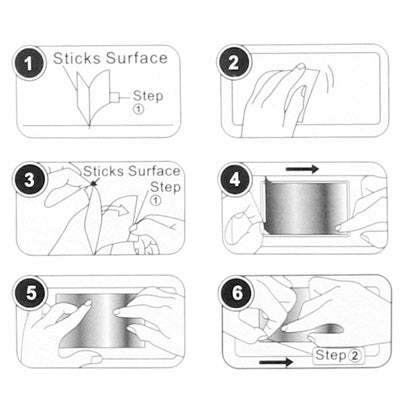 1
Sticks Surface
Step ①

2

3
Sticks Surface
Step ①

4

5

6
Step ②