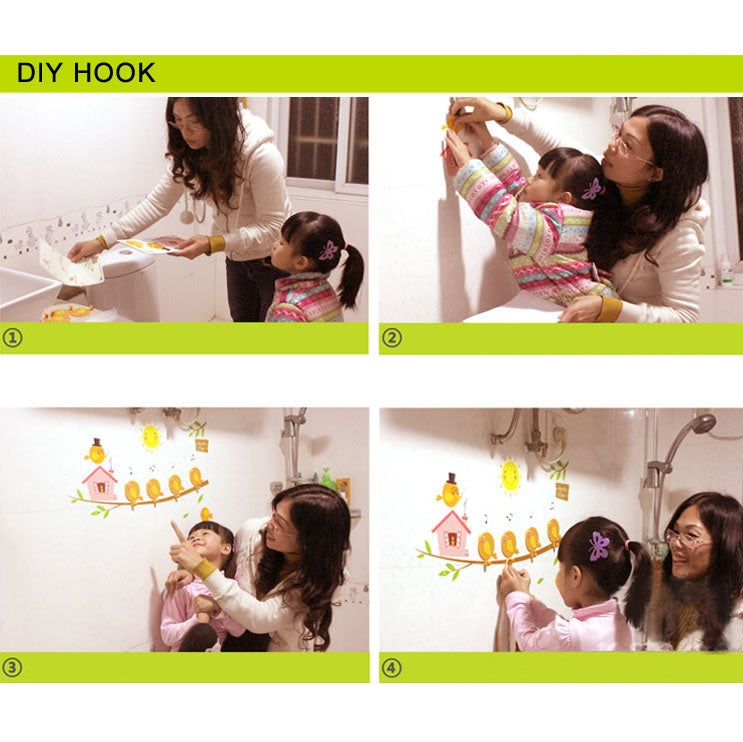 DIY HOOK

①

②

③

④