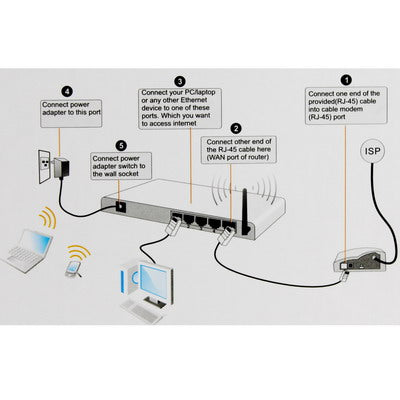 4
Connect power adapter to this port

3
Connect your PC/laptop or any other Ethernet device to one of these ports. Which you want to access internet

1
Connect one end of the provided(RJ-45) cable into cable modem (RJ-45) port

2
Connect other end of the RJ-45 cable here (WAN port of router)

5
Connect power adapter switch to the wall socket

ISP