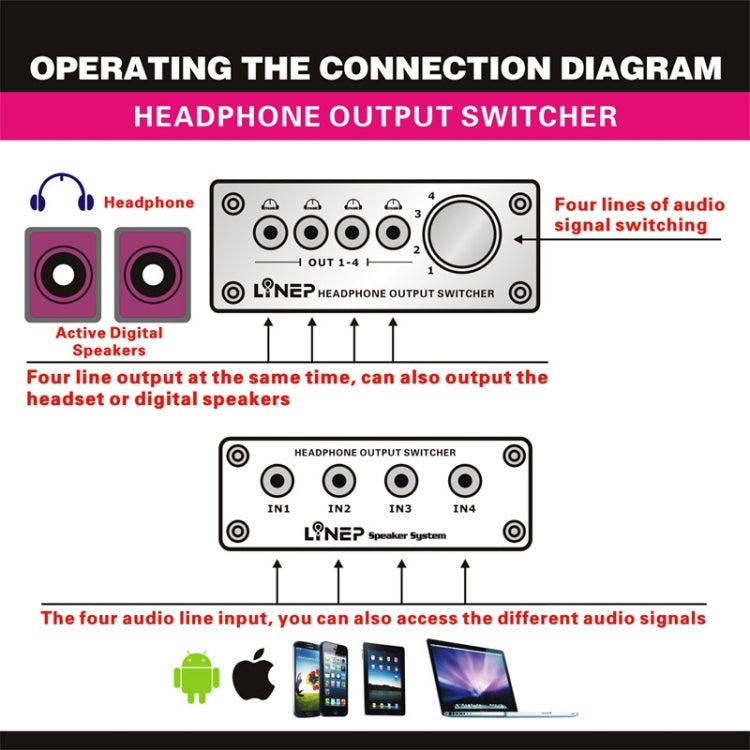 OPERATING THE CONNECTION DIAGRAM

HEADPHONE OUTPUT SWITCHER

Headphone

Active Digital Speakers

4
3
2
1

OUT 1-4

LINEP HEADPHONE OUTPUT SWITCHER

Four lines of audio signal switching

Four line output at the same time, can also output the headset or digital speakers

HEADPHONE OUTPUT SWITCHER

IN1 IN2 IN3 IN4

LINEP Speaker System

The four audio line input, you can also access the different audio signals