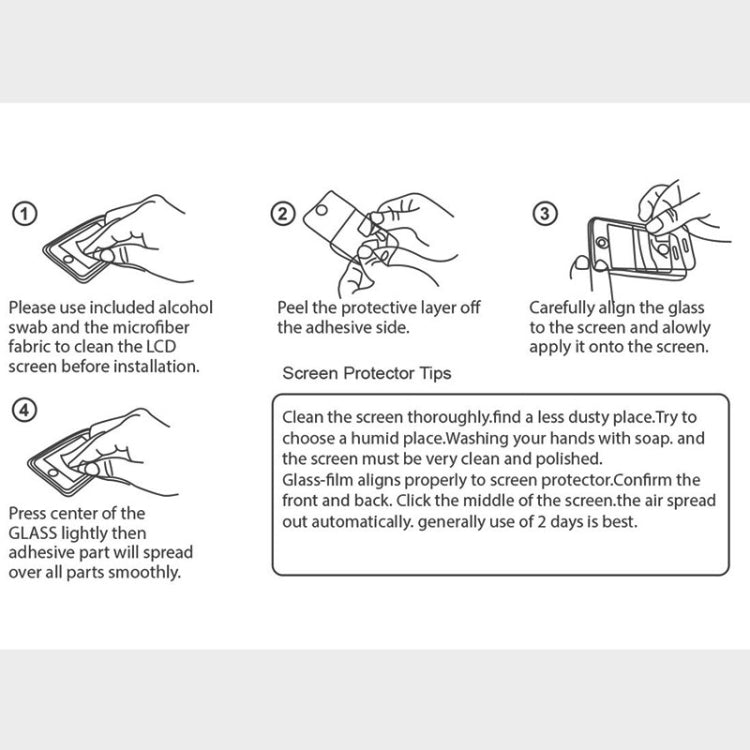 ①

Please use included alcohol swab and the microfiber fabric to clean the LCD screen before installation.

②

Peel the protective layer off the adhesive side.

③

Carefully align the glass to the screen and alowly apply it onto the screen.

④

Press center of the GLASS lightly then adhesive part will spread over all parts smoothly.

Screen Protector Tips

Clean the screen thoroughly.find a less dusty place.Try to choose a humid place.Washing your hands with soap. and the screen must be very clean and polished.
Glass-film aligns properly to screen protector.Confirm the front and back. Click the middle of the screen.the air spread out automatically. generally use of 2 days is best.