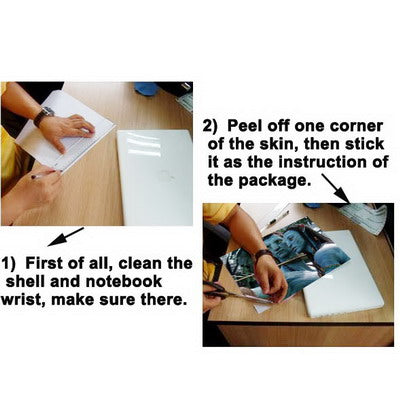 2) Peel off one corner of the skin, then stick it as the instruction of the package.

1) First of all, clean the shell and notebook wrist, make sure there.