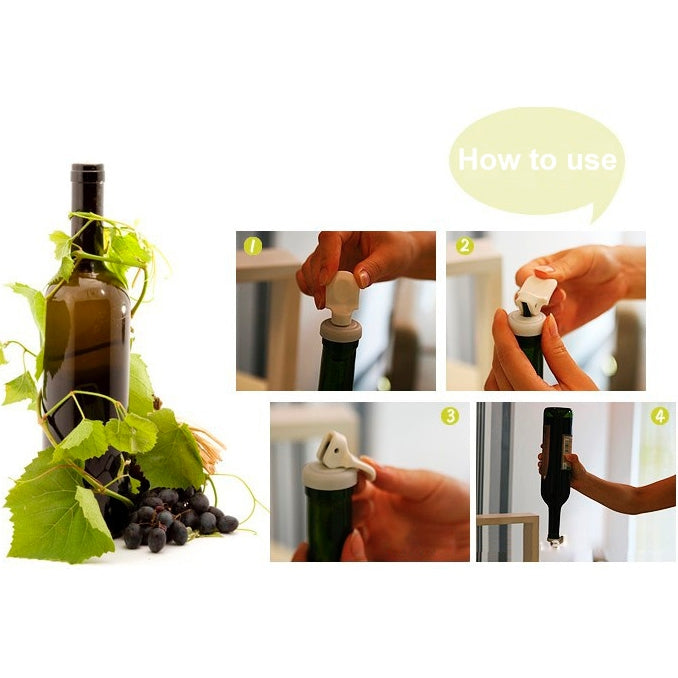 How to use

1

2

3

4