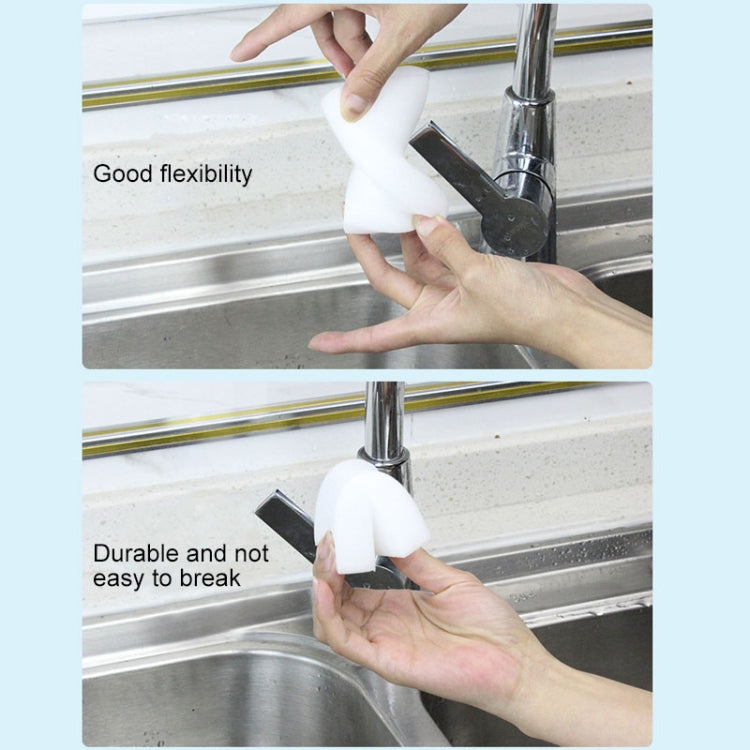 Good flexibility

Durable and not easy to break