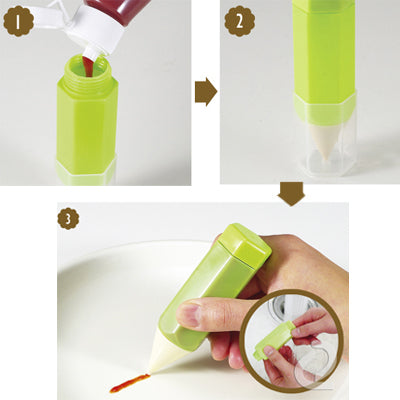 1

2

3