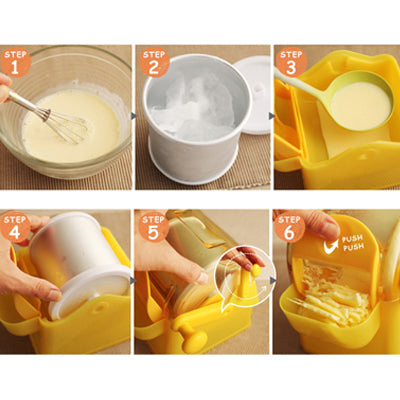 STEP 1

STEP 2

STEP 3

STEP 4

STEP 5

STEP 6

PUSH
PUSH