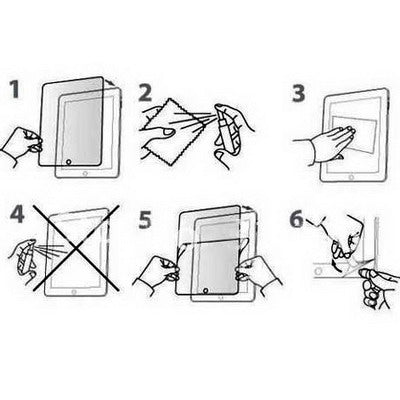 1

2

3

4

5

6