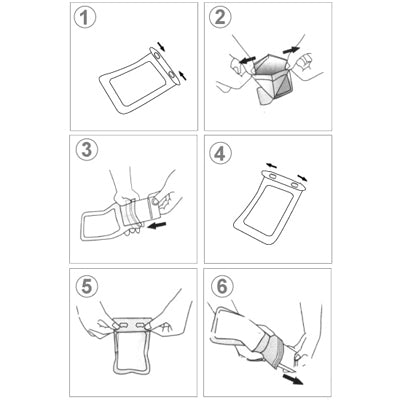 1
2
3
4
5
6