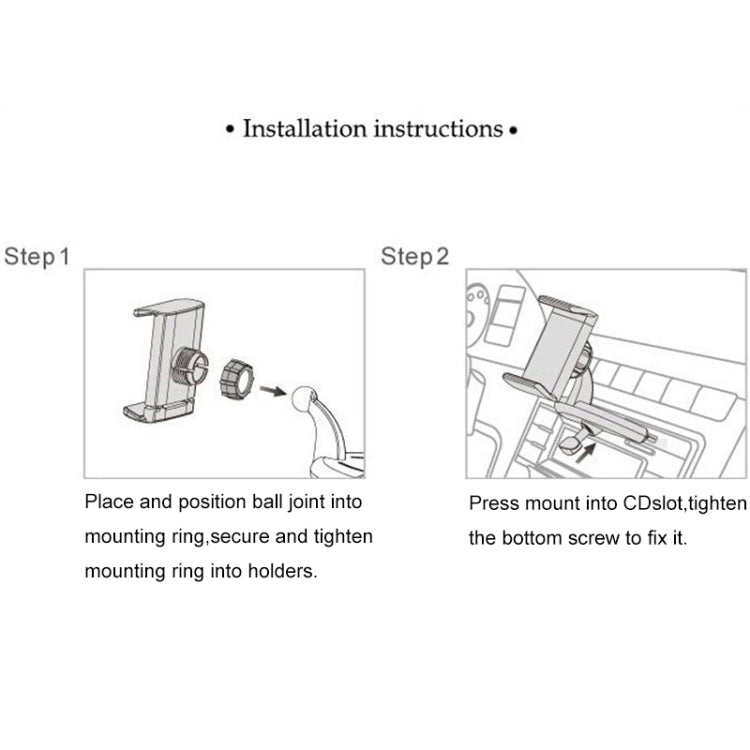 • Installation instructions •

Step 1

Place and position ball joint into mounting ring,secure and tighten mounting ring into holders.

Step 2

Press mount into CDslot,tighten the bottom screw to fix it.