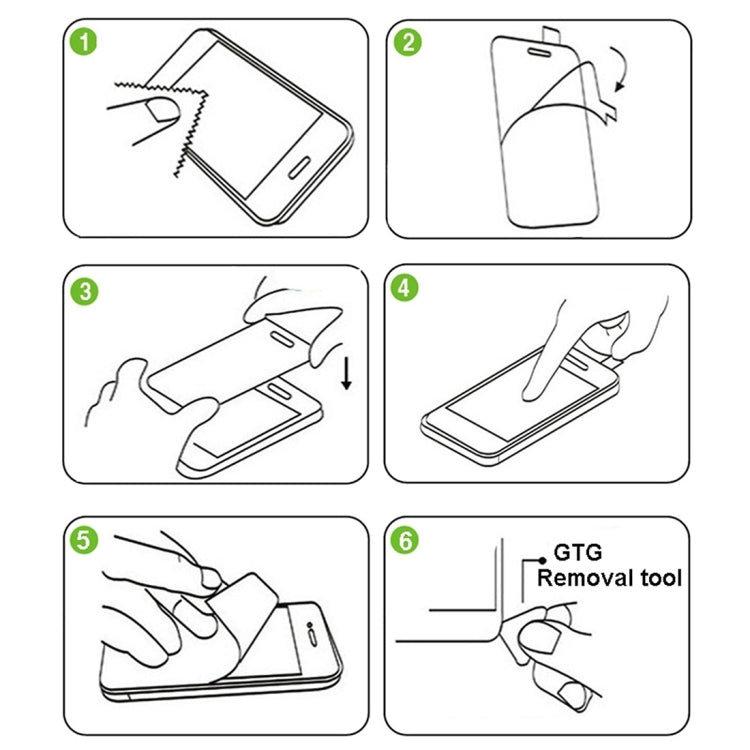 1

2

3

4

5

6

GTG
Removal tool