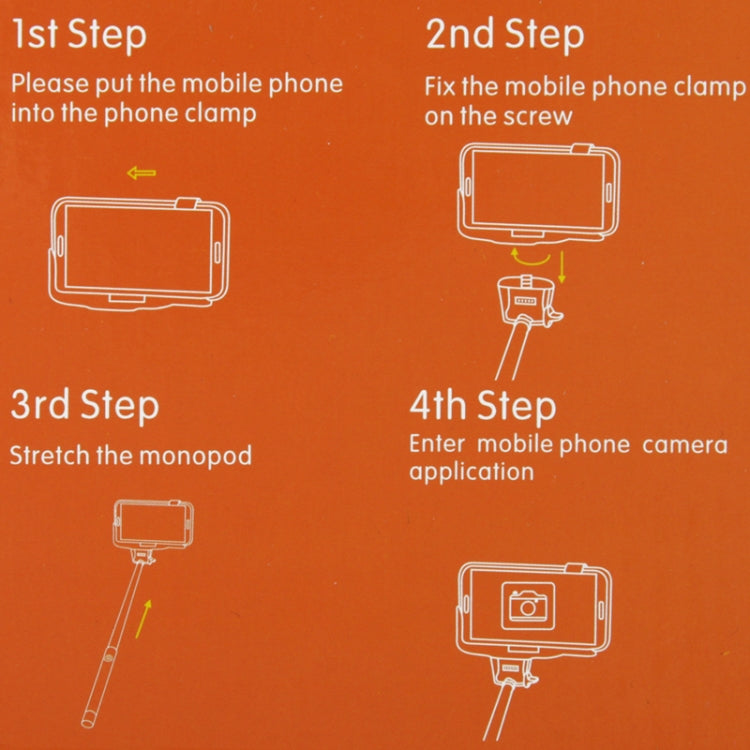 1st Step
Please put the mobile phone into the phone clamp

2nd Step
Fix the mobile phone clamp on the screw

3rd Step
Stretch the monopod

4th Step
Enter mobile phone camera application