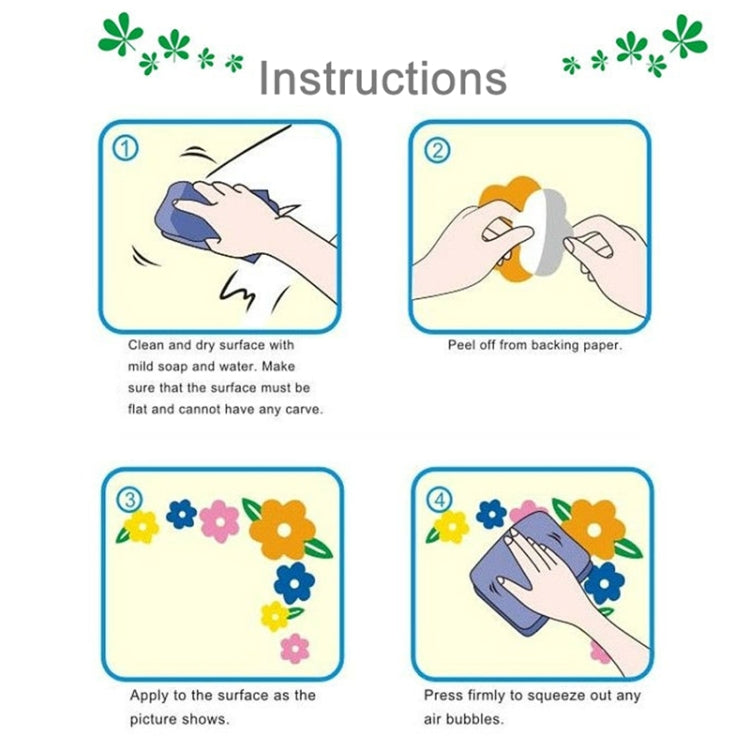 Instructions

①

Clean and dry surface with mild soap and water. Make sure that the surface must be flat and cannot have any carve.

②

Peel off from backing paper.

③

Apply to the surface as the picture shows.

④

Press firmly to squeeze out any air bubbles.