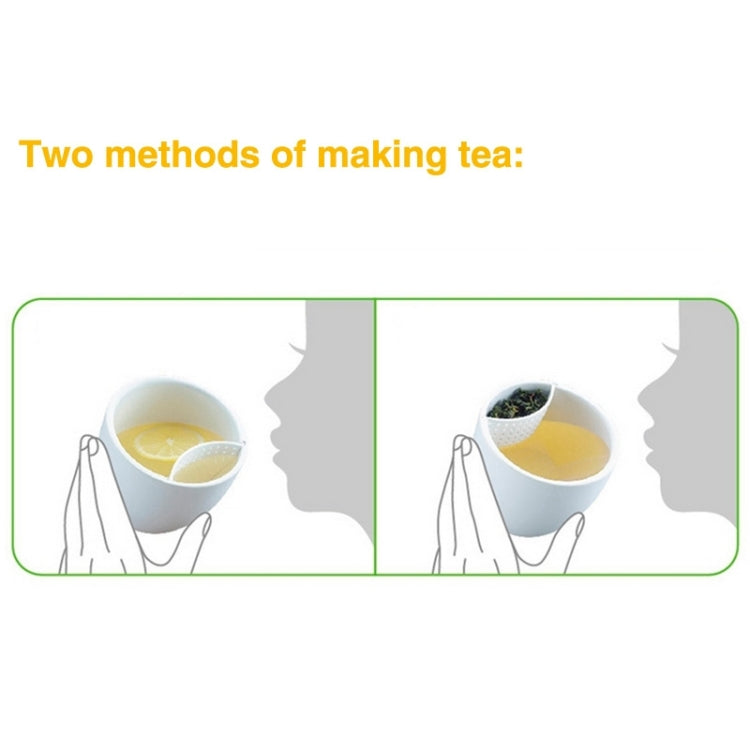 Two methods of making tea: