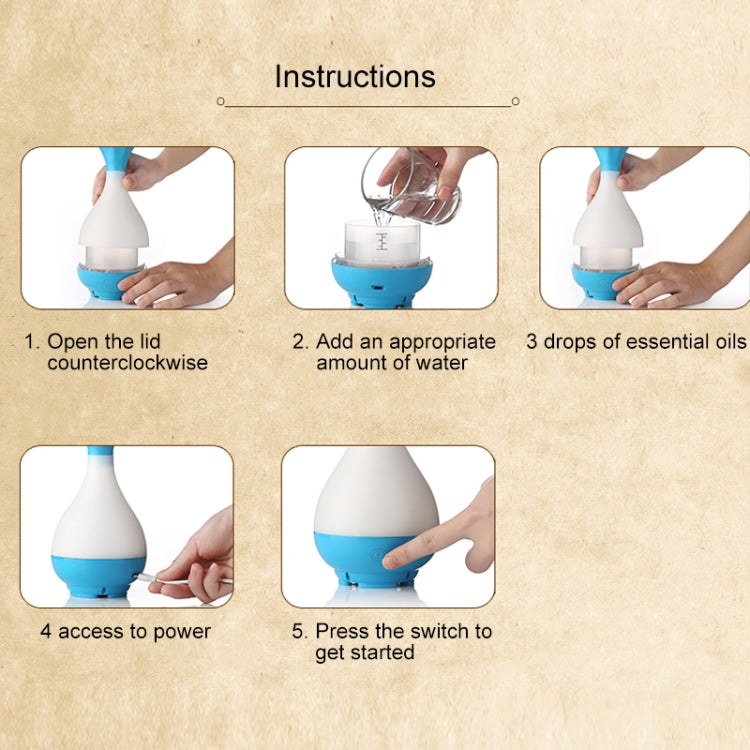 Instructions

1. Open the lid counterclockwise

2. Add an appropriate amount of water

3 drops of essential oils

4 access to power

5. Press the switch to get started