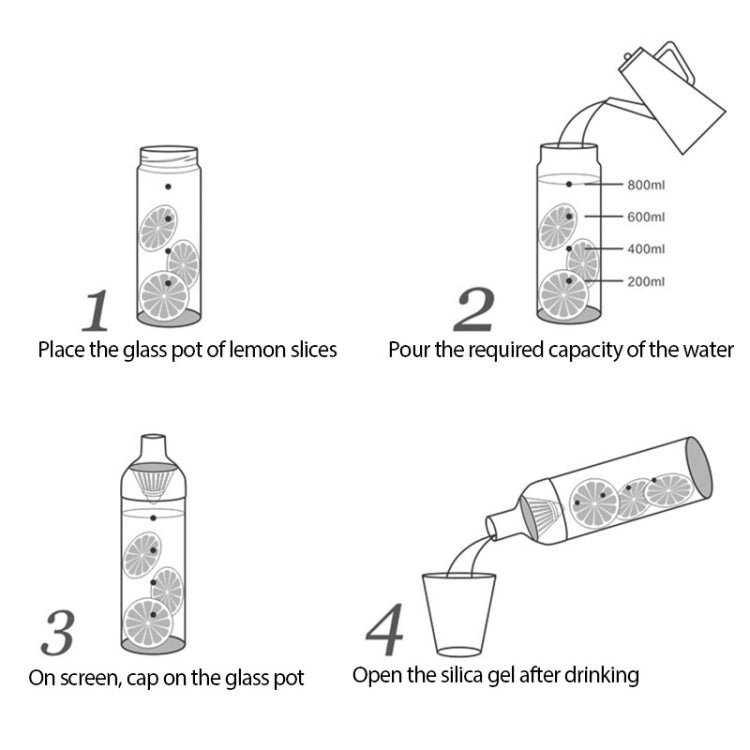 1
Place the glass pot of lemon slices

800ml
600ml
400ml
200ml
2
Pour the required capacity of the water

3
On screen, cap on the glass pot

4
Open the silica gel after drinking