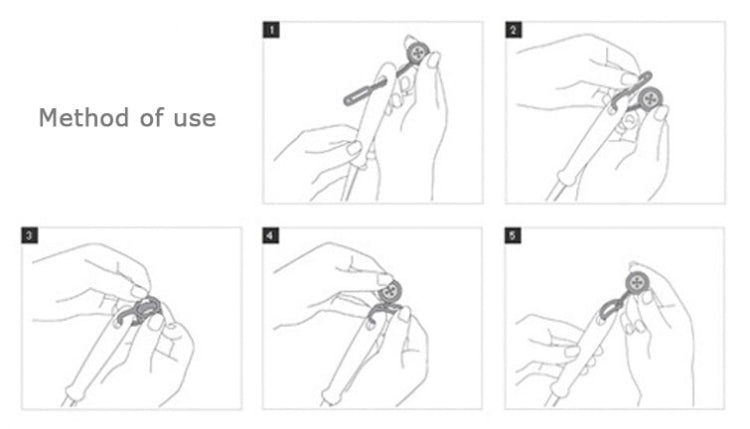 Method of use

1

2

3

4

5