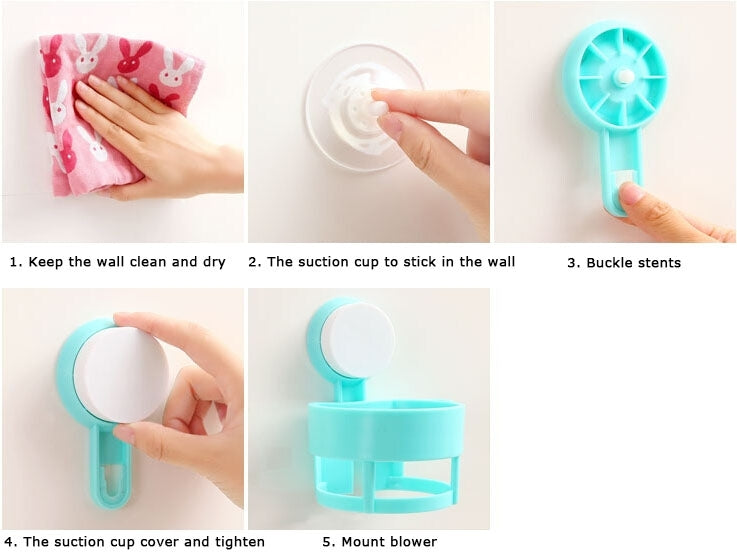 1. Keep the wall clean and dry

2. The suction cup to stick in the wall

3. Buckle stents

4. The suction cup cover and tighten

5. Mount blower