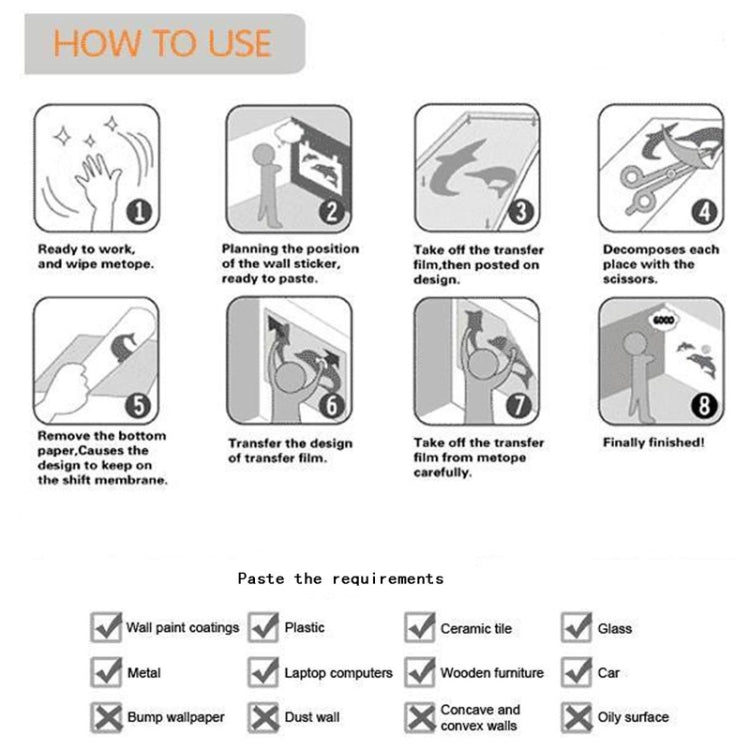 HOW TO USE

1
Ready to work, and wipe metope.

2
Planning the position of the wall sticker, ready to paste.

3
Take off the transfer film,then posted on design.

4
Decomposes each place with the scissors.

5
Remove the bottom paper,Causes the design to keep on the shift membrane.

6
Transfer the design of transfer film.

7
Take off the transfer film from metope carefully.

GOOD
8
Finally finished!

Paste the requirements

Wall paint coatings
Plastic
Ceramic tile
Glass
Metal
Laptop computers
Wooden furniture
Car
Bump wallpaper
Dust wall
Concave and convex walls
Oily surface