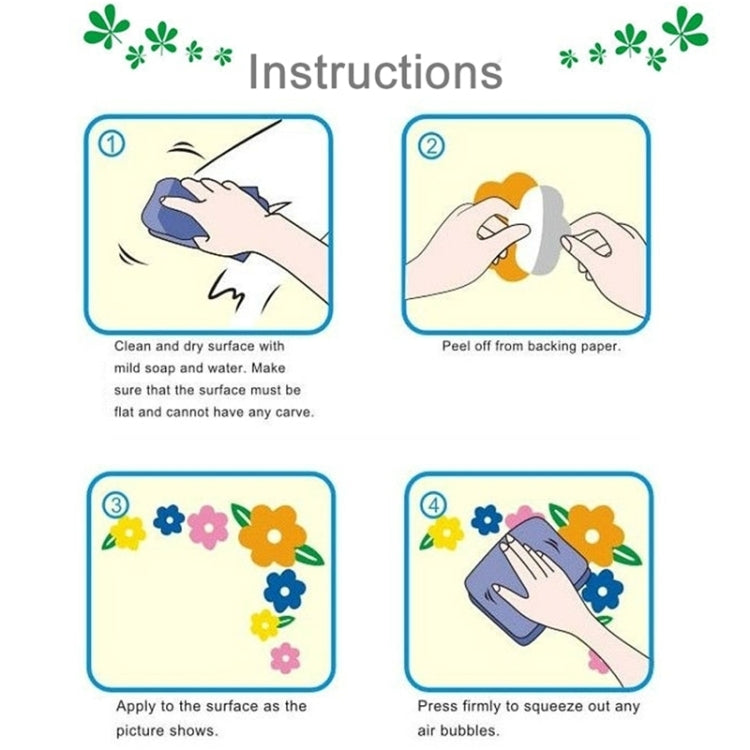 Instructions

①

Clean and dry surface with mild soap and water. Make sure that the surface must be flat and cannot have any carve.

②

Peel off from backing paper.

③

Apply to the surface as the picture shows.

④

Press firmly to squeeze out any air bubbles.