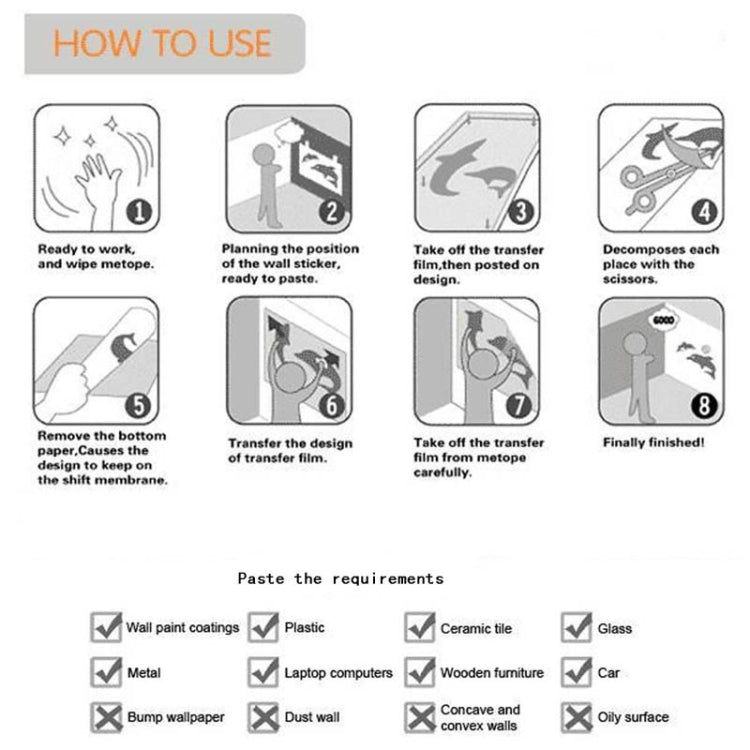 HOW TO USE

1
Ready to work, and wipe metope.

2
Planning the position of the wall sticker, ready to paste.

3
Take off the transfer film,then posted on design.

4
Decomposes each place with the scissors.

5
Remove the bottom paper,Causes the design to keep on the shift membrane.

6
Transfer the design of transfer film.

7
Take off the transfer film from metope carefully.

GOOD
8
Finally finished!

Paste the requirements

Wall paint coatings
Plastic
Ceramic tile
Glass
Metal
Laptop computers
Wooden furniture
Car
Bump wallpaper
Dust wall
Concave and convex walls
Oily surface