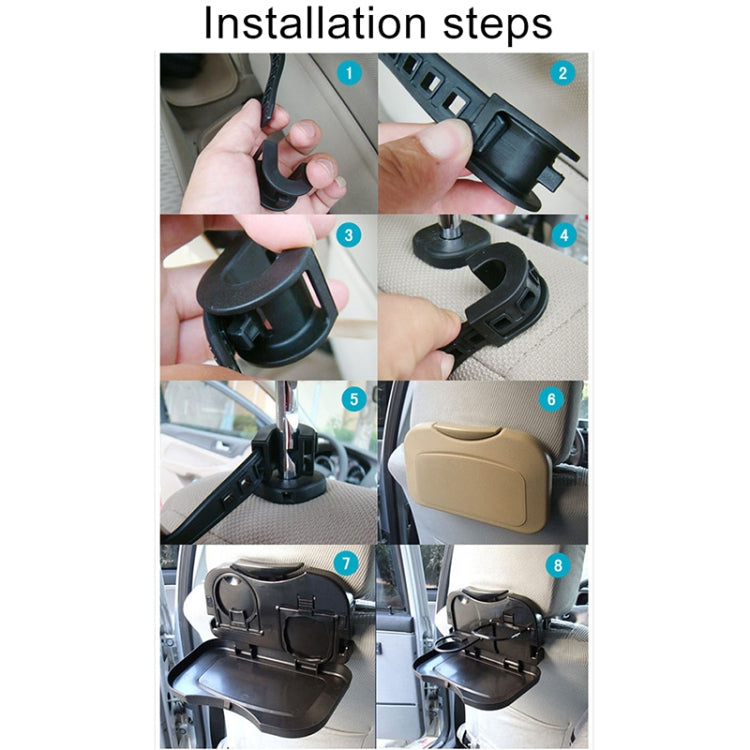 Installation steps

1

2

3

4

5

6

7

8