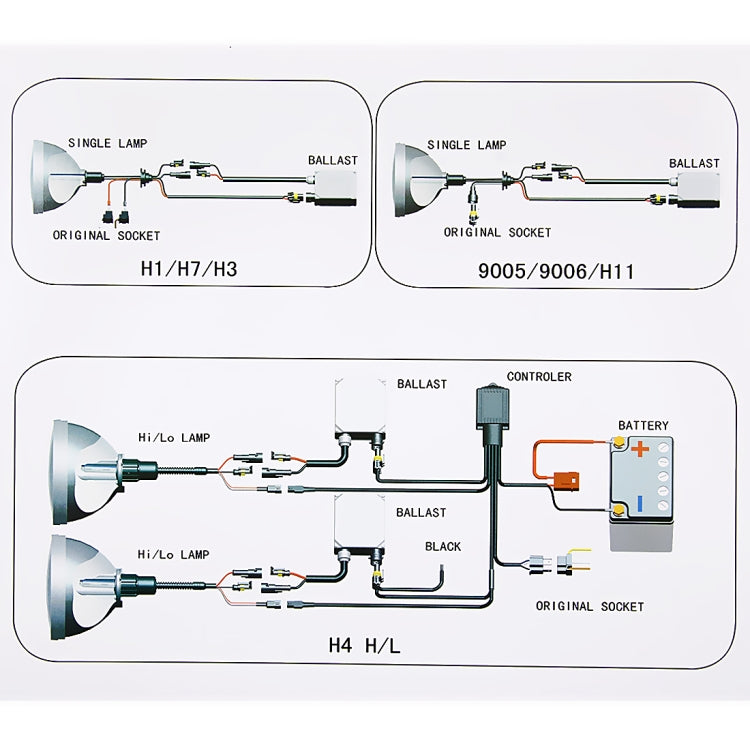 SINGLE LAMP

BALLAST

ORIGINAL SOCKET

H1/H7/H3

SINGLE LAMP

BALLAST

ORIGINAL SOCKET

9005/9006/H11

BALLAST

CONTROLER

BATTERY

Hi/Lo LAMP

+

-

BALLAST

BLACK

Hi/Lo LAMP

ORIGINAL SOCKET

H4 H/L