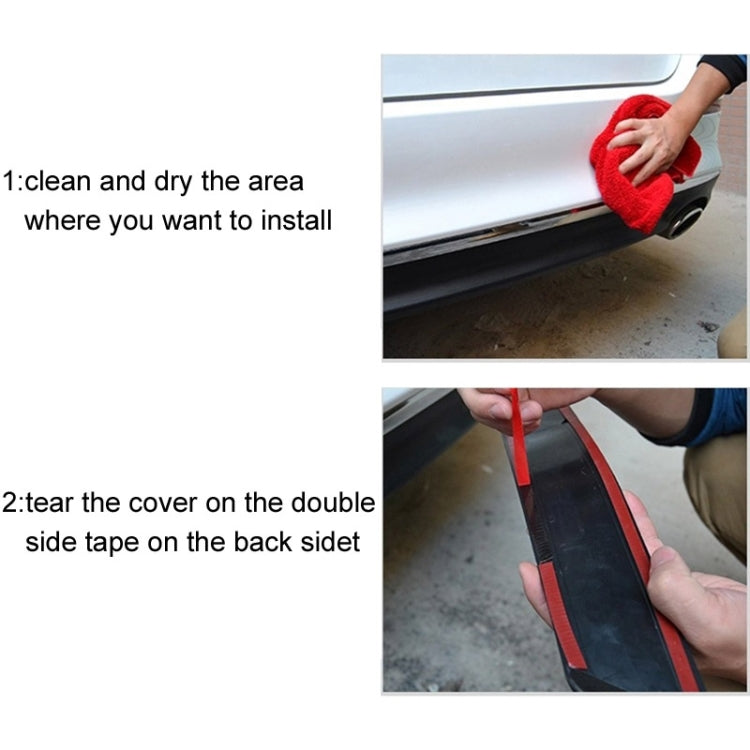 1:clean and dry the area where you want to install

2:tear the cover on the double side tape on the back sidet