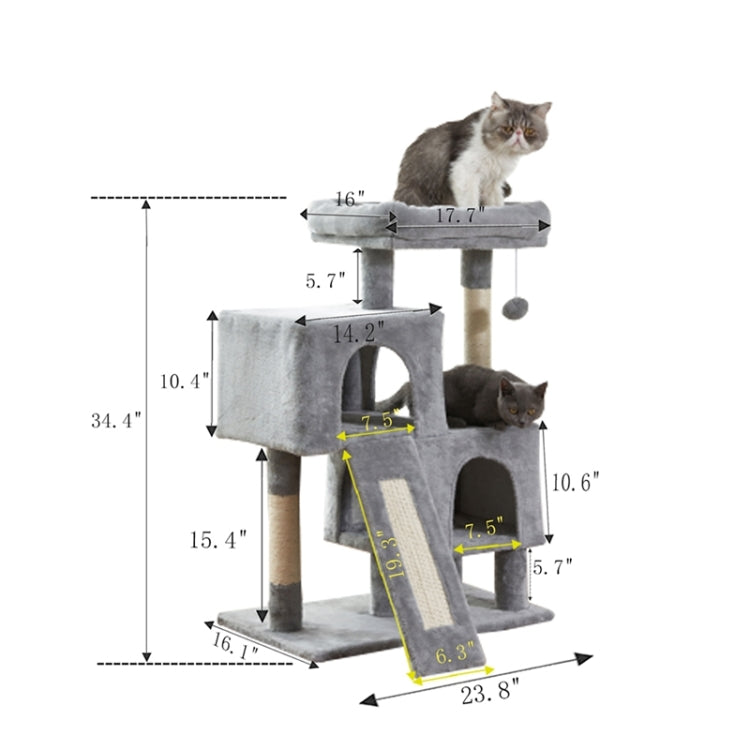 16"
17.7"
5.7"
14.2"
10.4"
34.4"
7.5"
10.6"
15.4"
19.3"
7.5"
5.7"
16.1"
6.3"
23.8"