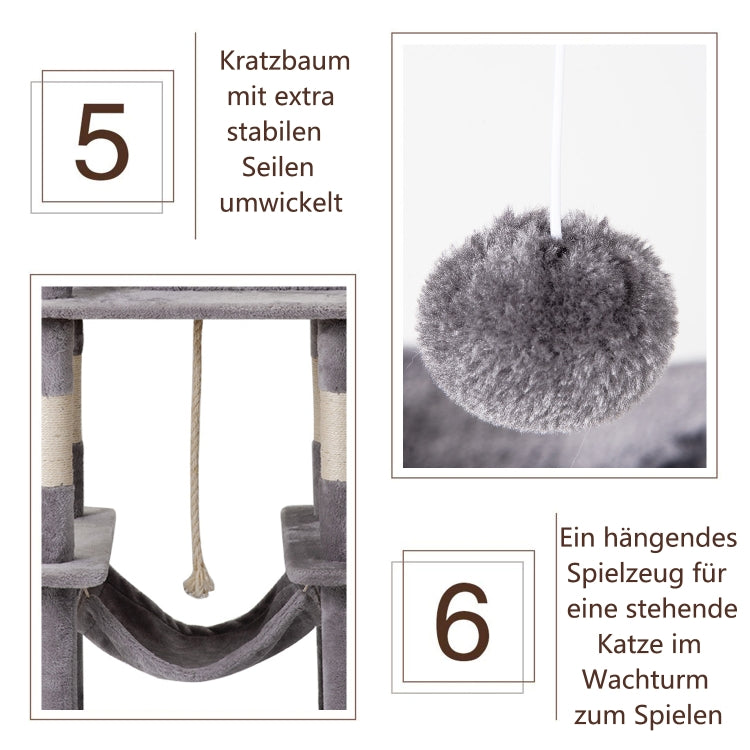 5

Kratzbaum mit extra stabilen Seilen umwickelt

6

Ein hängendes Spielzeug für eine stehende Katze im Wachturm zum Spielen