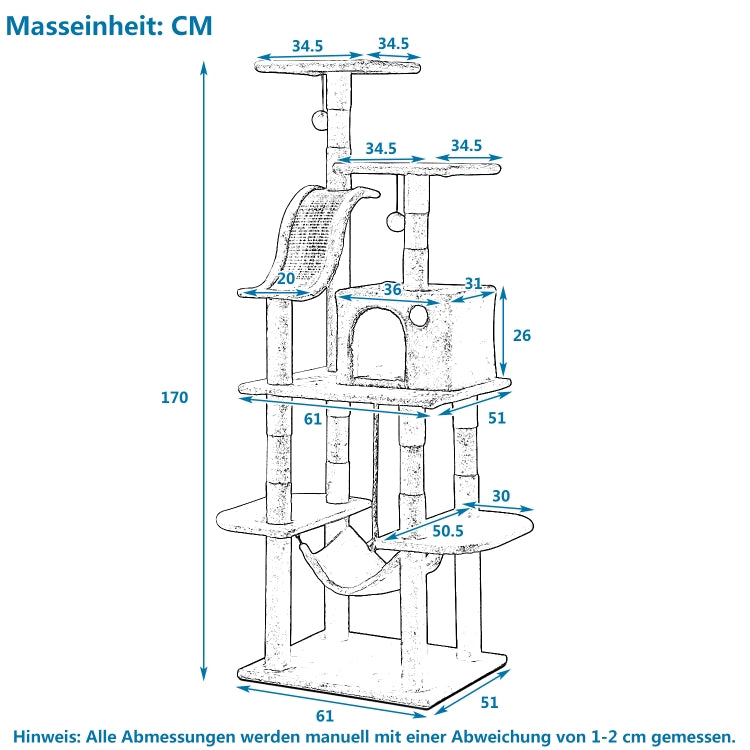 Masseinheit: CM

34.5
34.5
34.5
34.5
20
36
31
26
170
61
51
30
50.5
61
51

Hinweis: Alle Abmessungen werden manuell mit einer Abweichung von 1-2 cm gemessen.