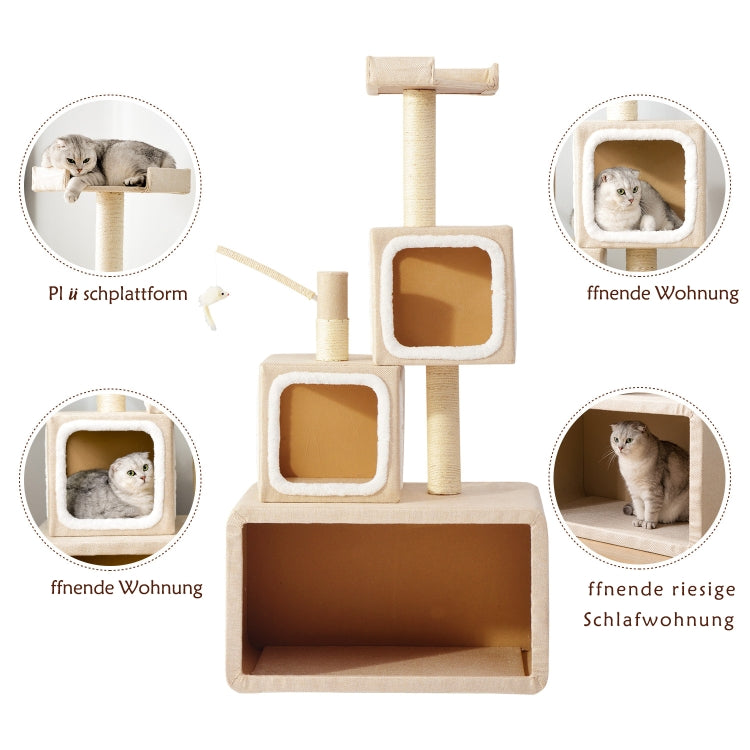 Pl ü schplattform

ffnende Wohnung

ffnende Wohnung

ffnende riesige Schlafwohnung