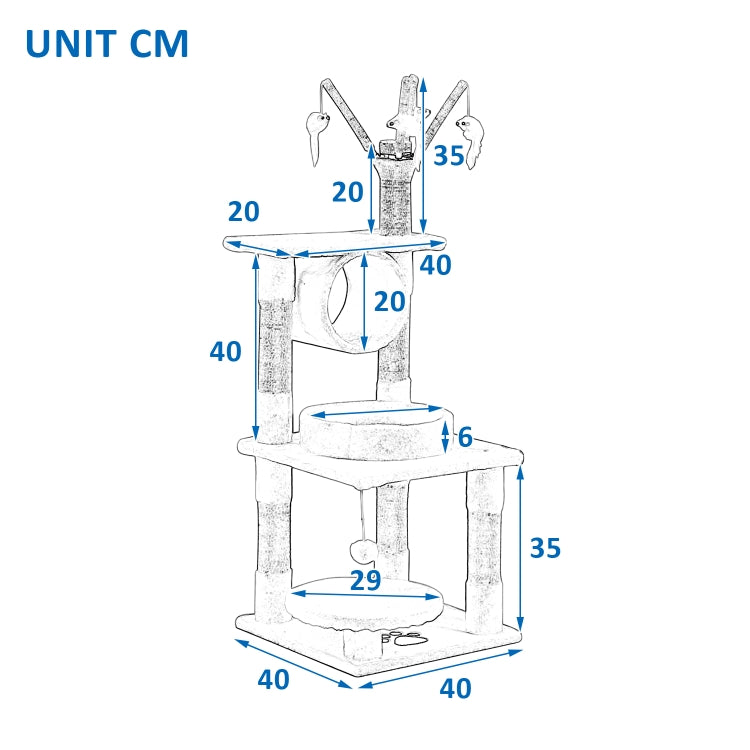 UNIT CM

35

20

20

40

20

40

6

35

29

40

40