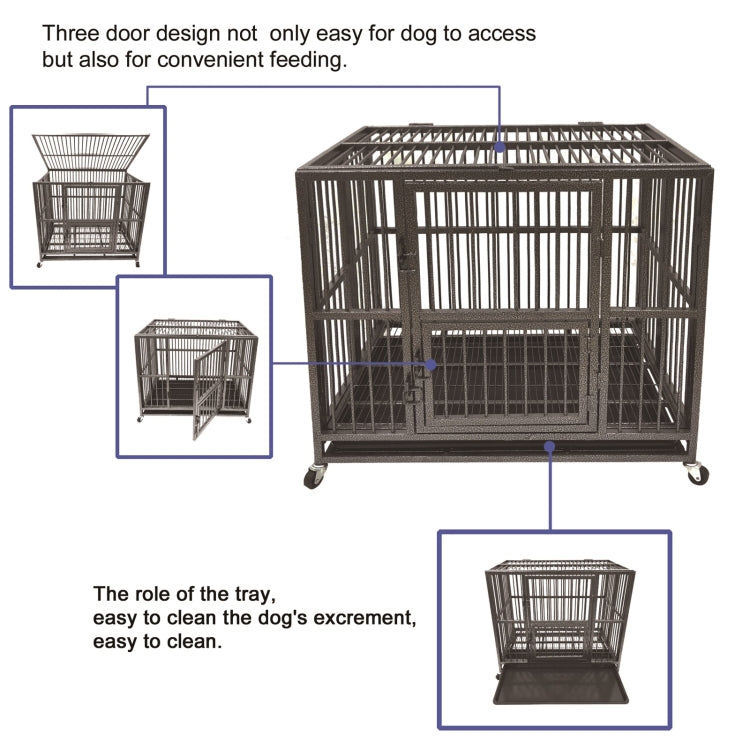 Three door design not only easy for dog to access but also for convenient feeding.

The role of the tray,
easy to clean the dog's excrement,
easy to clean.