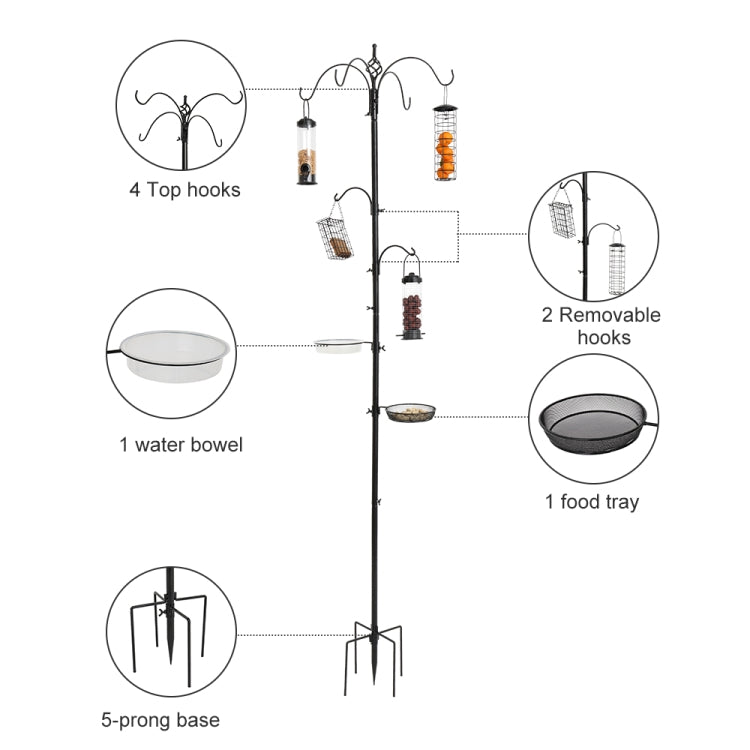 4 Top hooks

2 Removable hooks

1 water bowel

1 food tray

5-prong base