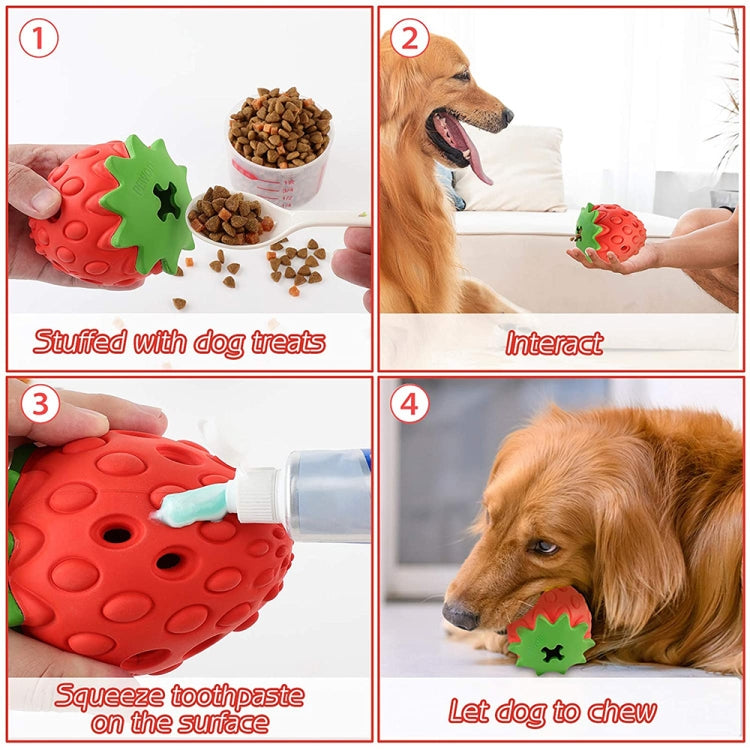 1
Stuffed with dog treats

2
Interact

3
Squeeze toothpaste on the surface

4
Let dog to chew