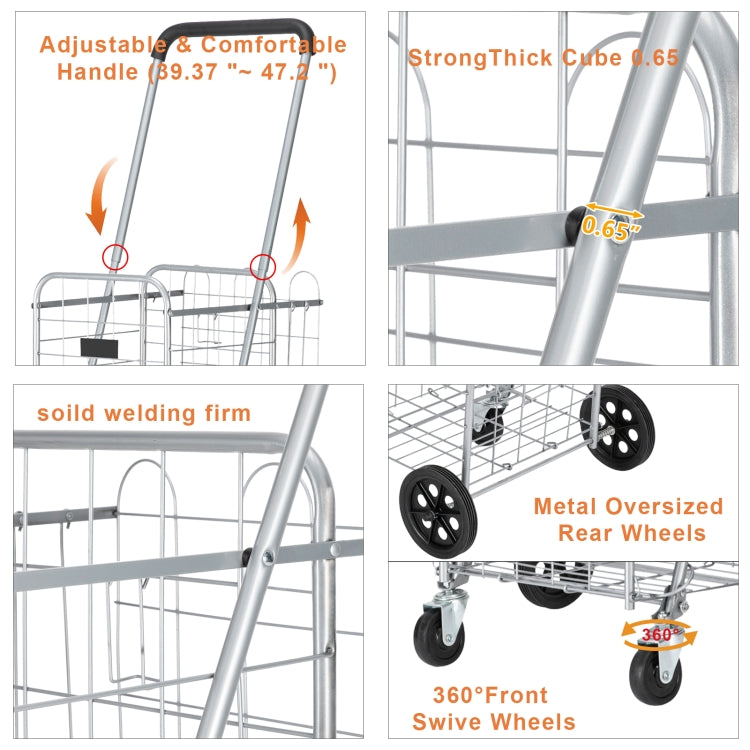 Adjustable & Comfortable Handle (39.37 "~ 47.2 ")

StrongThick Cube 0.65

0.65"

soild welding firm

Metal Oversized Rear Wheels

360°

360°Front Swive Wheels