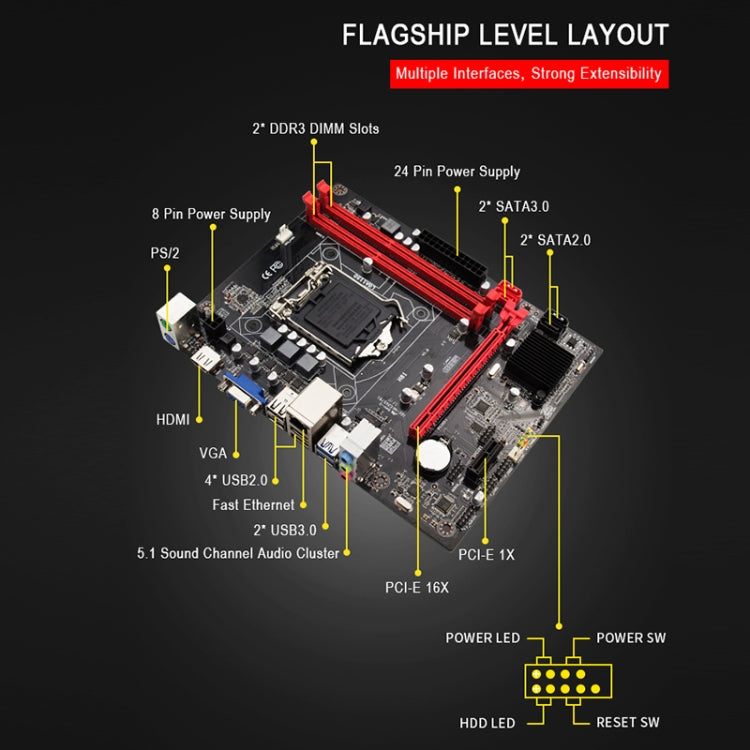 FLAGSHIP LEVEL LAYOUT

Multiple Interfaces, Strong Extensibility

2* DDR3 DIMM Slots

24 Pin Power Supply

8 Pin Power Supply

2* SATA3.0

2* SATA2.0

PS/2

HDMI

VGA

4* USB2.0

Fast Ethernet

2* USB3.0

5.1 Sound Channel Audio Cluster

PCI-E 1X

PCI-E 16X

POWER LED

POWER SW

HDD LED

RESET SW