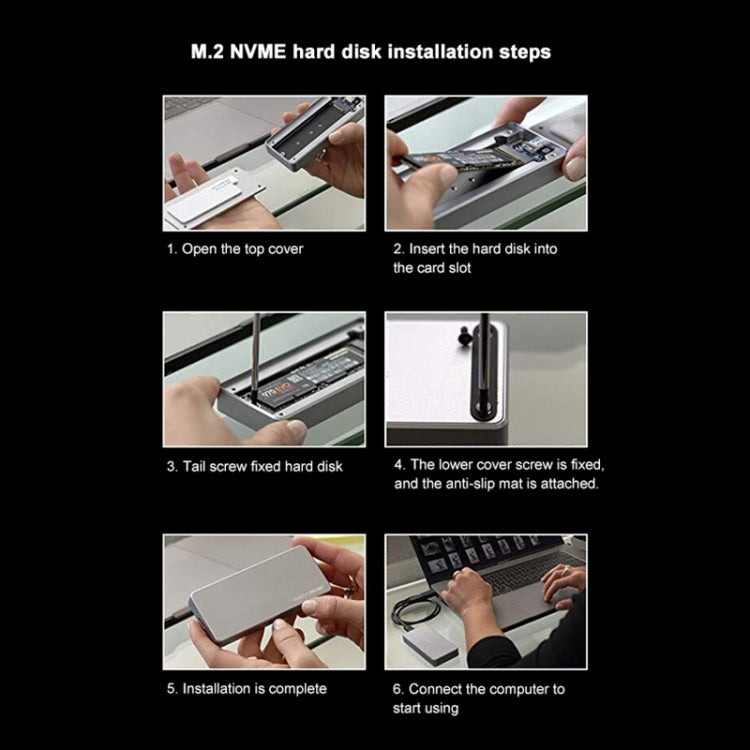 M.2 NVME hard disk installation steps

1. Open the top cover

2. Insert the hard disk into the card slot

3. Tail screw fixed hard disk

4. The lower cover screw is fixed, and the anti-slip mat is attached.

5. Installation is complete

6. Connect the computer to start using