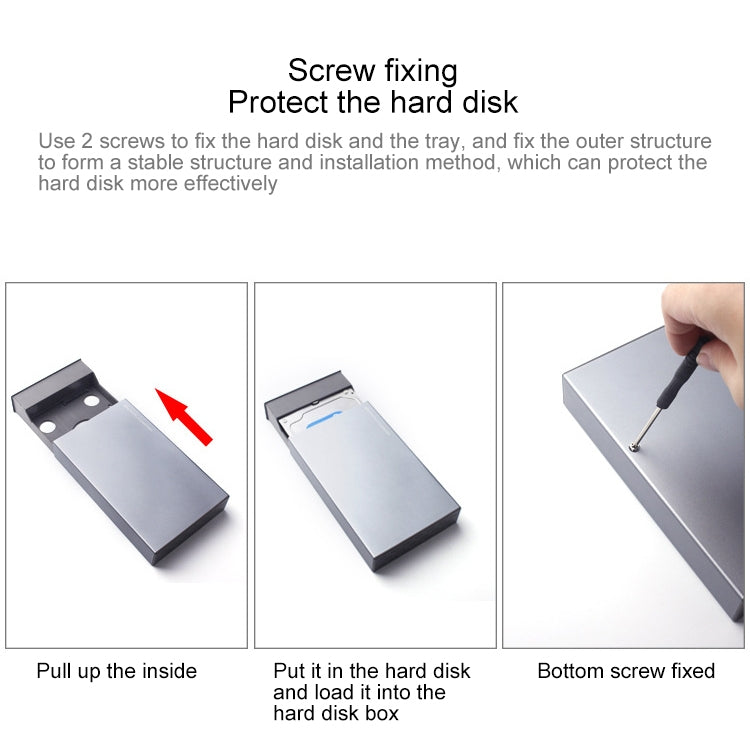 Screw fixing
Protect the hard disk

Use 2 screws to fix the hard disk and the tray, and fix the outer structure to form a stable structure and installation method, which can protect the hard disk more effectively

Pull up the inside

Put it in the hard disk and load it into the hard disk box

Bottom screw fixed