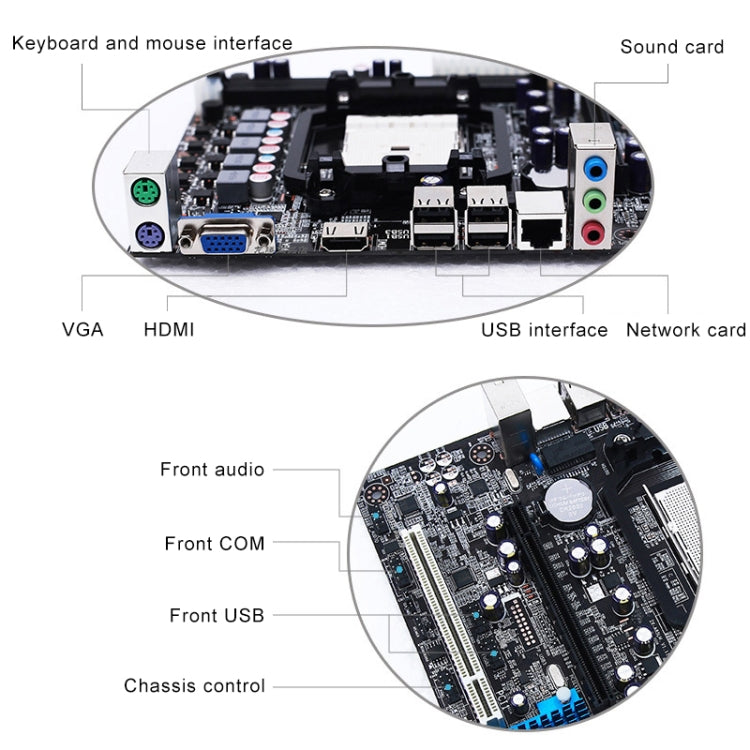 Keyboard and mouse interface

Sound card

VGA

HDMI

USB interface

Network card

Front audio

Front COM

Front USB

Chassis control