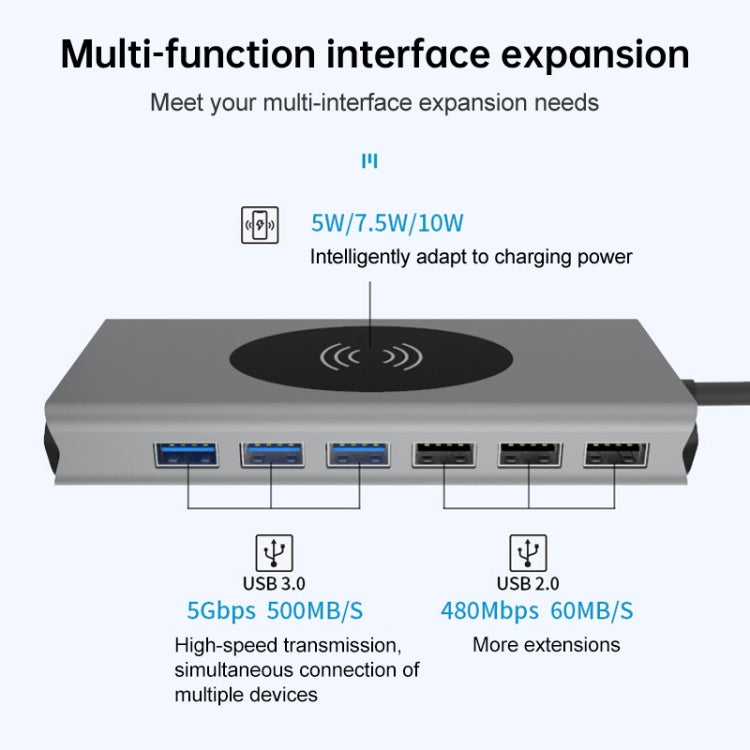 Multi-function interface expansion

Meet your multi-interface expansion needs

5W/7.5W/10W

Intelligently adapt to charging power

USB 3.0

5Gbps 500MB/S

High-speed transmission, simultaneous connection of multiple devices

USB 2.0

480Mbps 60MB/S

More extensions