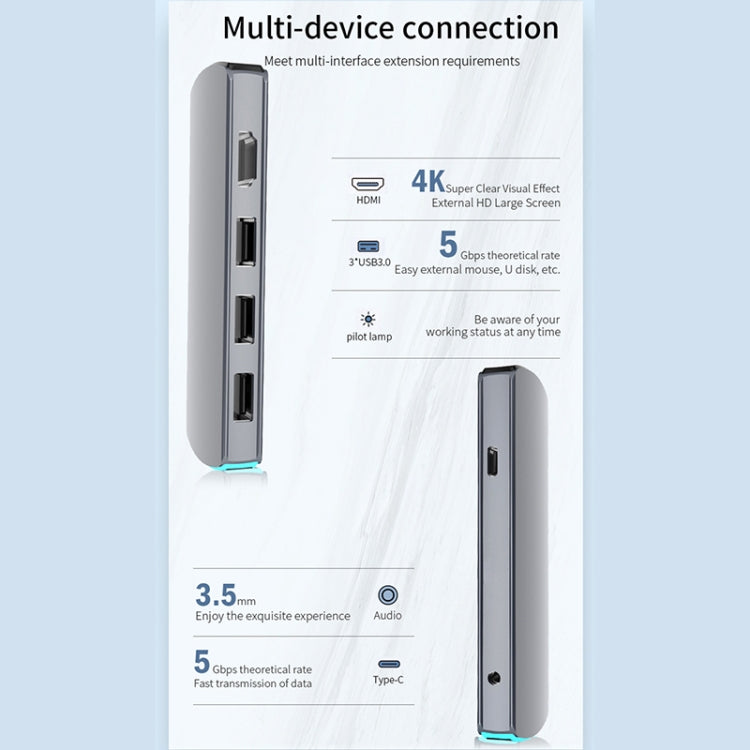 Multi-device connection

Meet multi-interface extension requirements

HDMI

4K Super Clear Visual Effect
External HD Large Screen

3*USB3.0

5 Gbps theoretical rate
Easy external mouse, U disk, etc.

pilot lamp

Be aware of your working status at any time

3.5mm
Enjoy the exquisite experience

Audio

5 Gbps theoretical rate
Fast transmission of data

Type-C