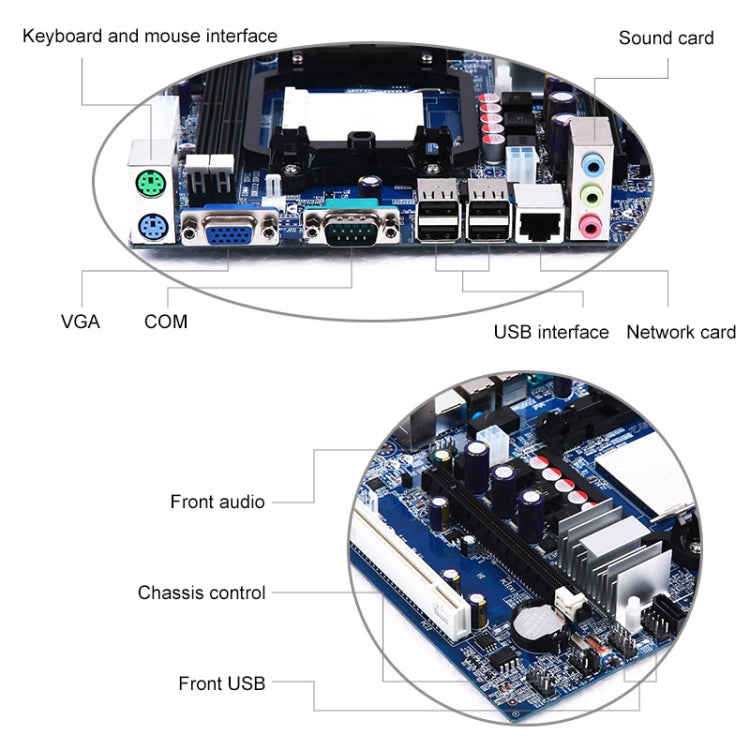 Keyboard and mouse interface

Sound card

VGA

COM

USB interface

Network card

Front audio

Chassis control

Front USB