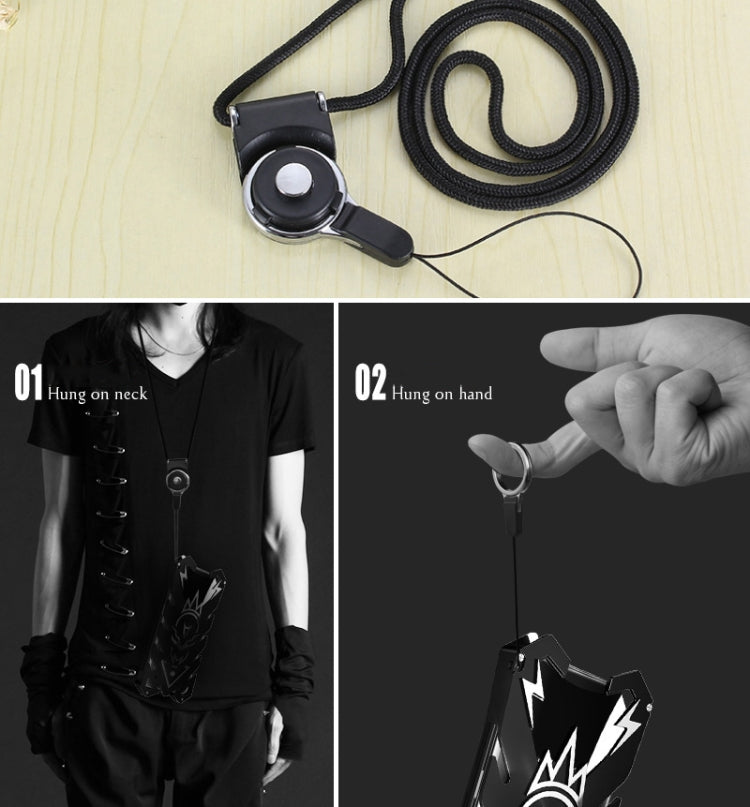 01 Hung on neck

02 Hung on hand