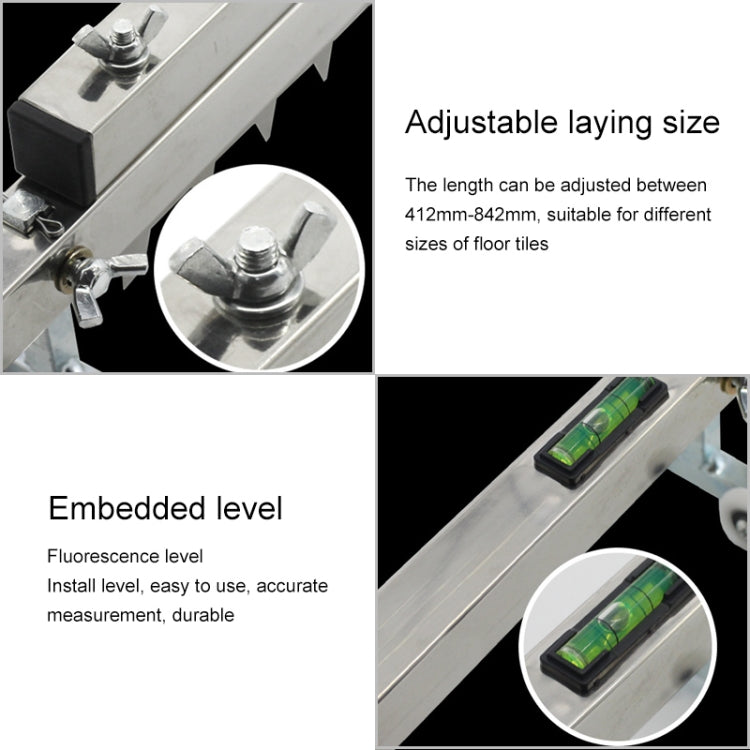 Adjustable laying size

The length can be adjusted between 412mm-842mm, suitable for different sizes of floor tiles

Embedded level

Fluorescence level
Install level, easy to use, accurate measurement, durable