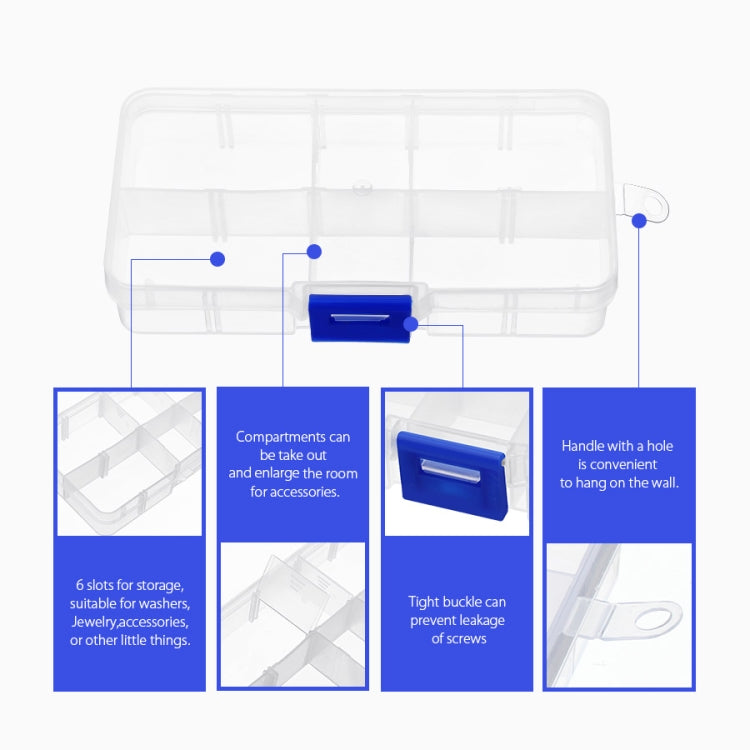 6 slots for storage, suitable for washers, Jewelry,accessories, or other little things.

Compartments can be take out and enlarge the room for accessories.

Tight buckle can prevent leakage of screws

Handle with a hole is convenient to hang on the wall.