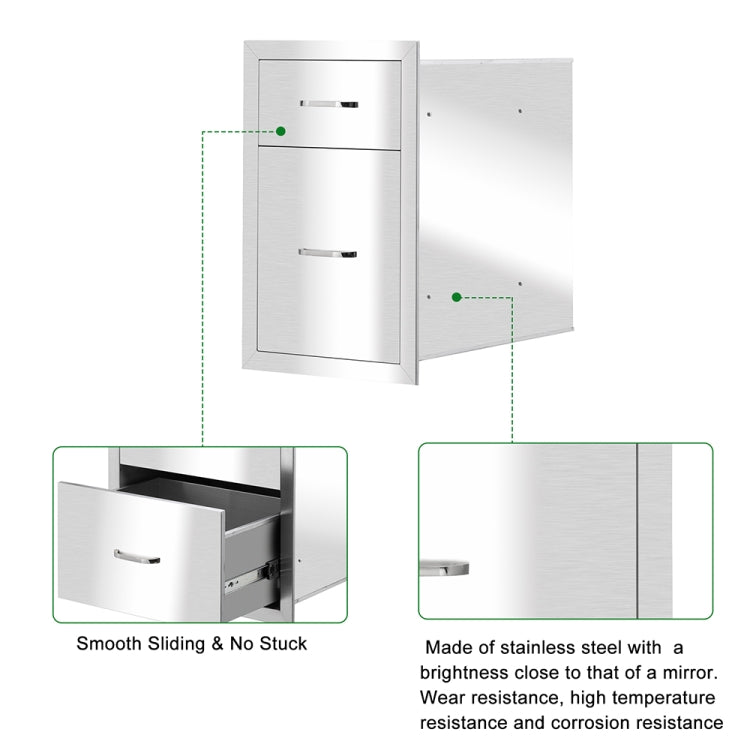 Smooth Sliding & No Stuck

Made of stainless steel with a brightness close to that of a mirror. Wear resistance, high temperature resistance and corrosion resistance