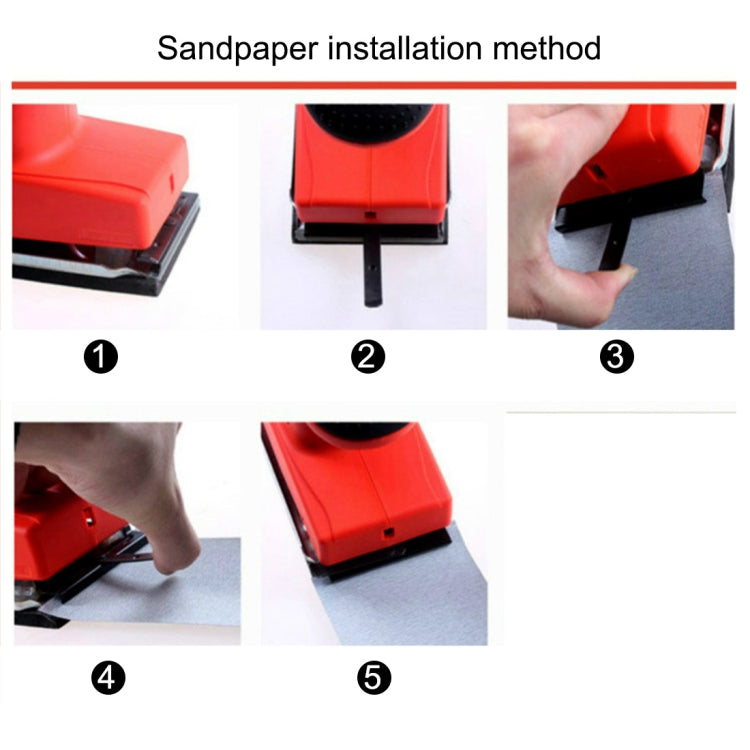 Sandpaper installation method

1

2

3

4

5