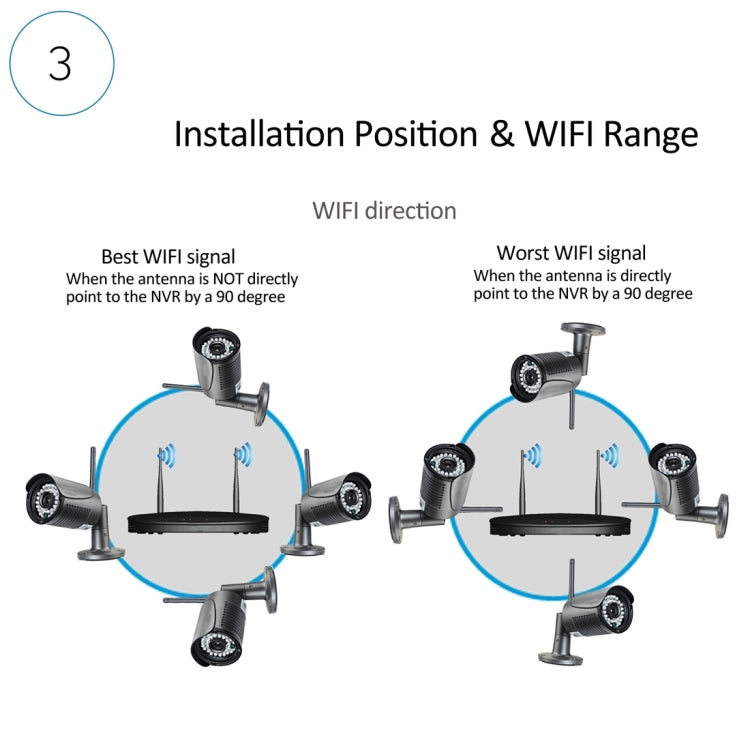 3

Installation Position & WIFI Range

WIFI direction

Best WIFI signal
When the antenna is NOT directly point to the NVR by a 90 degree

Worst WIFI signal
When the antenna is directly point to the NVR by a 90 degree